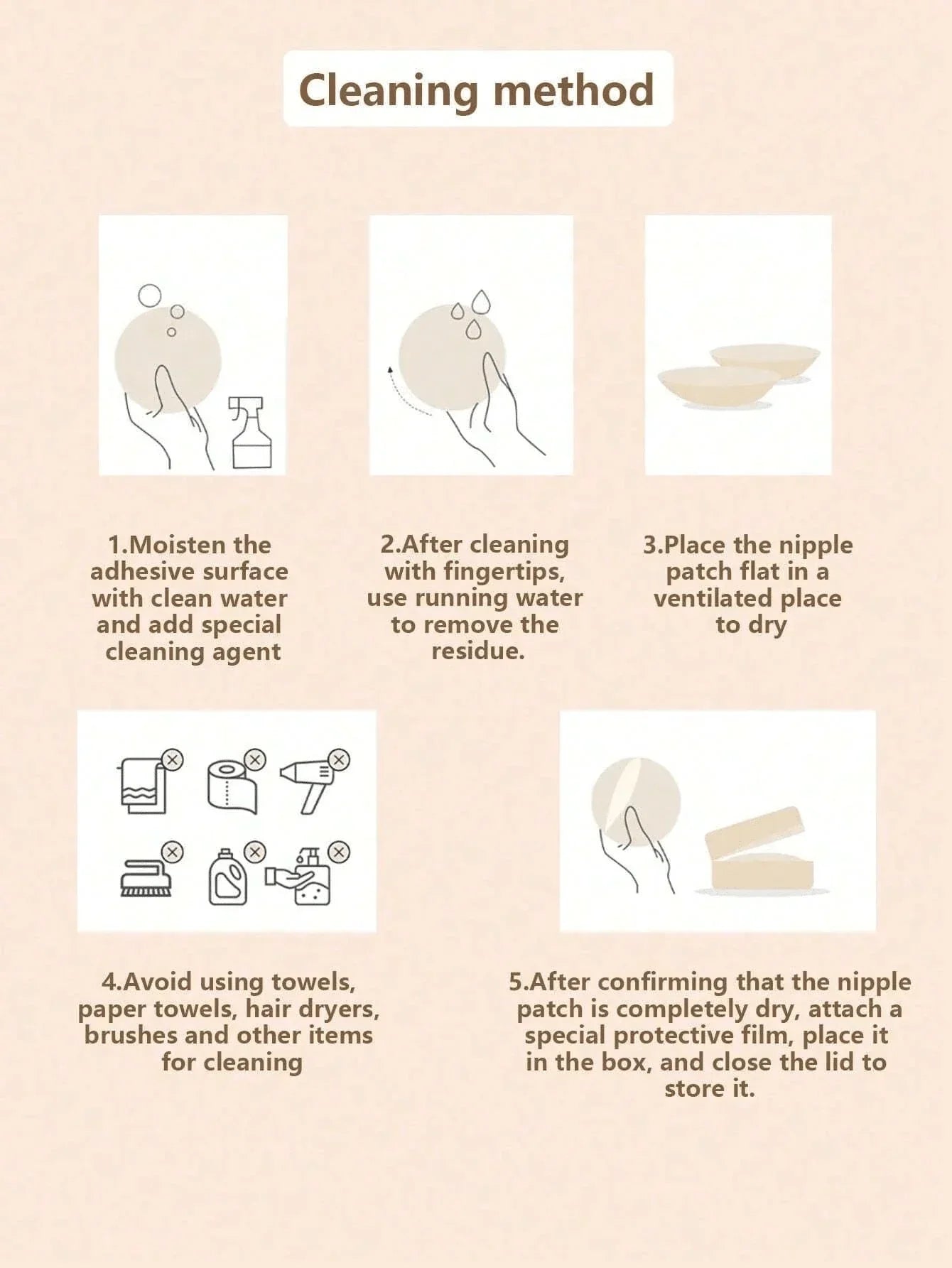 Cleaning method

1.Moisten the adhesive surface with clean water and add special cleaning agent

2.After cleaning with fingertips, use running water to remove the residue.

3.Place the nipple patch flat in a ventilated place to dry

4.Avoid using towels, paper towels, hair dryers, brushes and other items for cleaning

5.After confirming that the nipple patch is completely dry, attach a special protective film, place it in the box, and close the lid to store it.