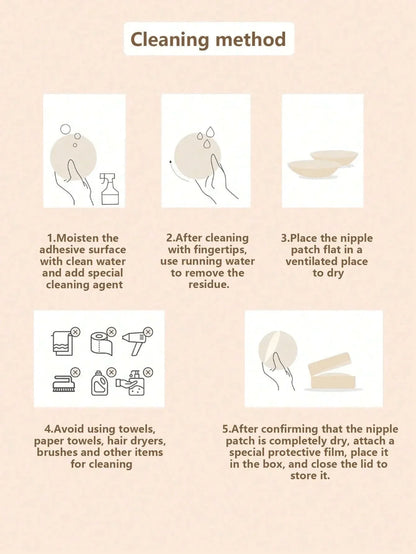 Cleaning method

1.Moisten the adhesive surface with clean water and add special cleaning agent

2.After cleaning with fingertips, use running water to remove the residue.

3.Place the nipple patch flat in a ventilated place to dry

4.Avoid using towels, paper towels, hair dryers, brushes and other items for cleaning

5.After confirming that the nipple patch is completely dry, attach a special protective film, place it in the box, and close the lid to store it.